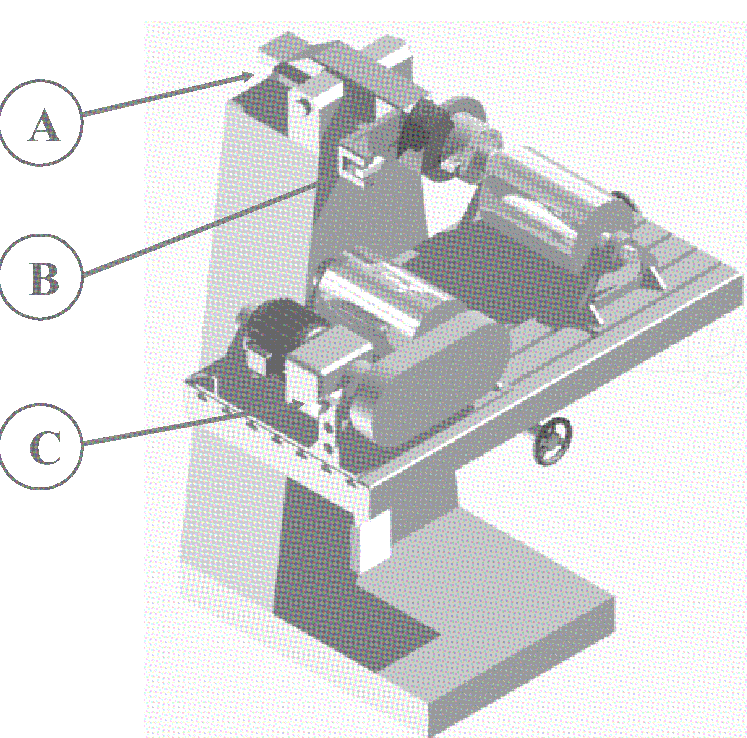 A

B

C